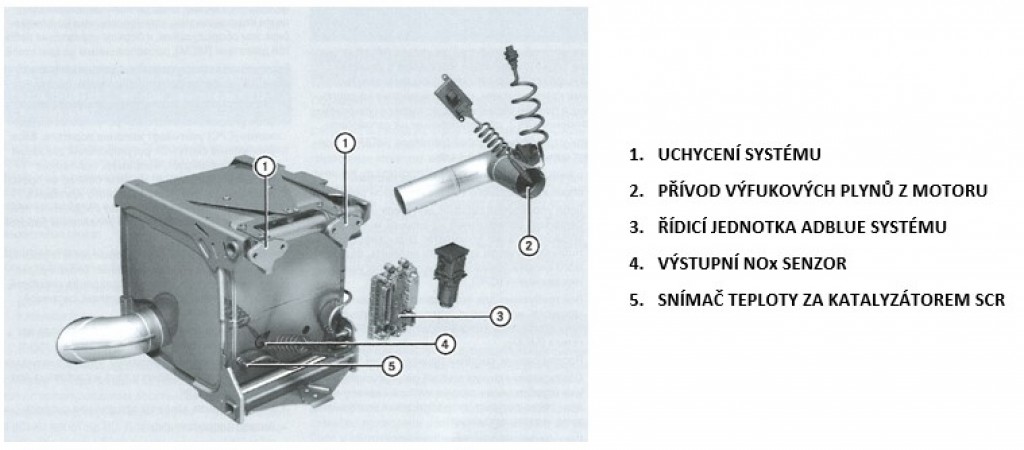 1 1 2 3 4 5

1. UCHYCENÍ SYSTÉMU
2. PŘÍVOD VÝFUKOVÝCH PLYNŮ Z MOTORU
3. ŘÍDICÍ JEDNOTKA ADBLUE SYSTÉMU
4. VÝSTUPNÍ NOx SENZOR
5. SNÍMAČ TEPLOTY ZA KATALYZÁTOREM SCR